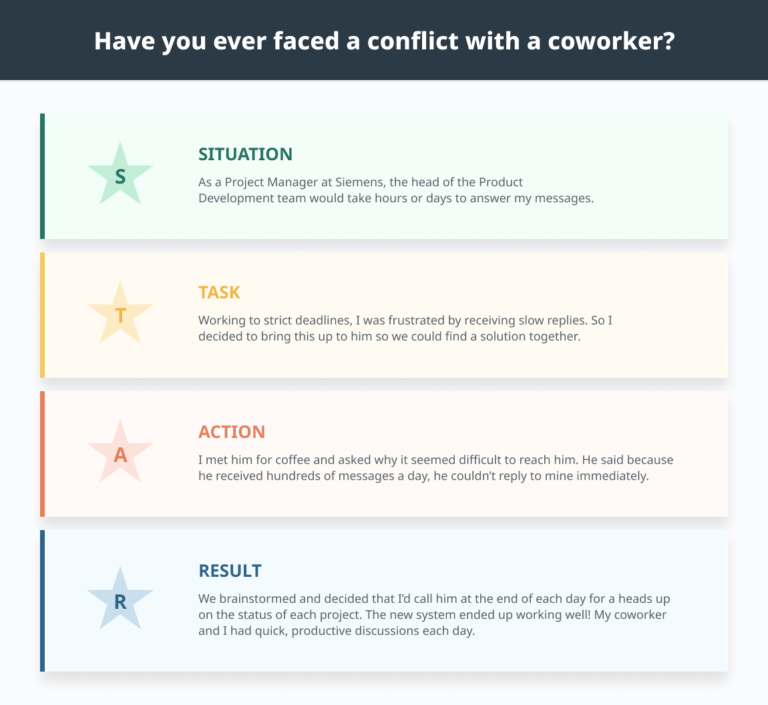 Have you ever faced a conflict with a coworker?

S

SITUATION

As a Project Manager at Siemens, the head of the Product Development team would take hours or days to answer my messages.

T

TASK

Working to strict deadlines, I was frustrated by receiving slow replies. So I decided to bring this up to him so we could find a solution together.

A

ACTION

I met him for coffee and asked why it seemed difficult to reach him. He said because he received hundreds of messages a day, he couldn't reply to mine immediately.

R

RESULT

We brainstormed and decided that I'd call him at the end of each day for a heads up on the status of each project. The new system ended up working well! My coworker and I had quick, productive discussions each day.