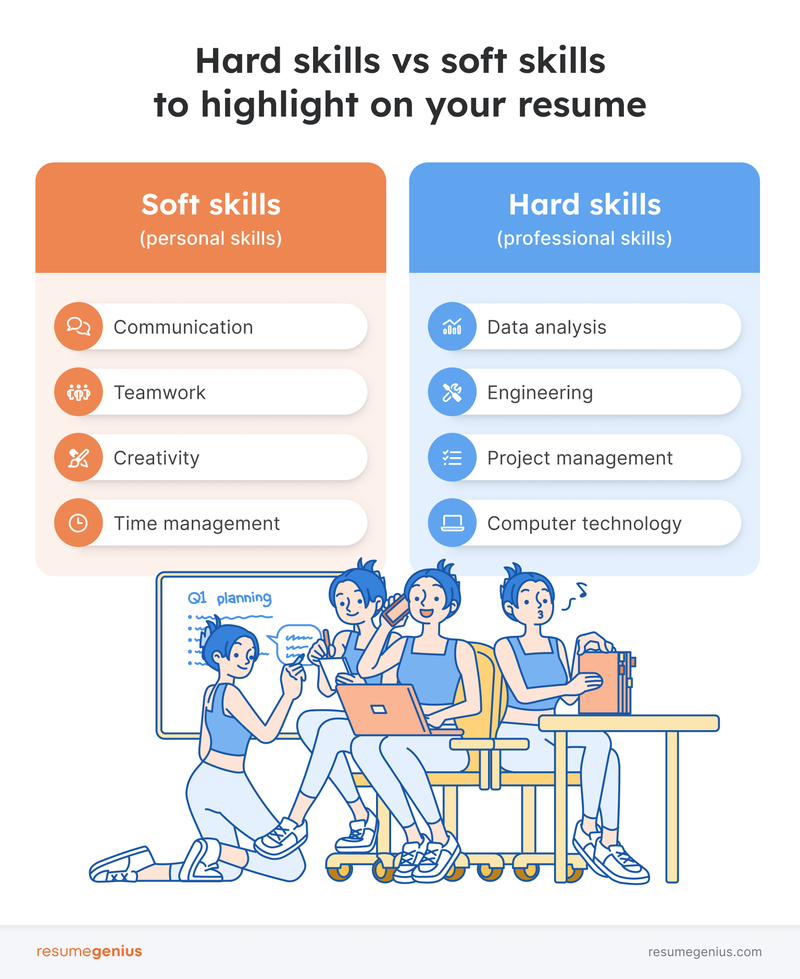 Hard skills vs soft skills to highlight on your resume

Soft skills
(personal skills)

Communication

Teamwork

Creativity

Time management

Hard skills
(professional skills)

Data analysis

Engineering

Project management

Computer technology

Q1 planning

resumegenius

resumegenius.com